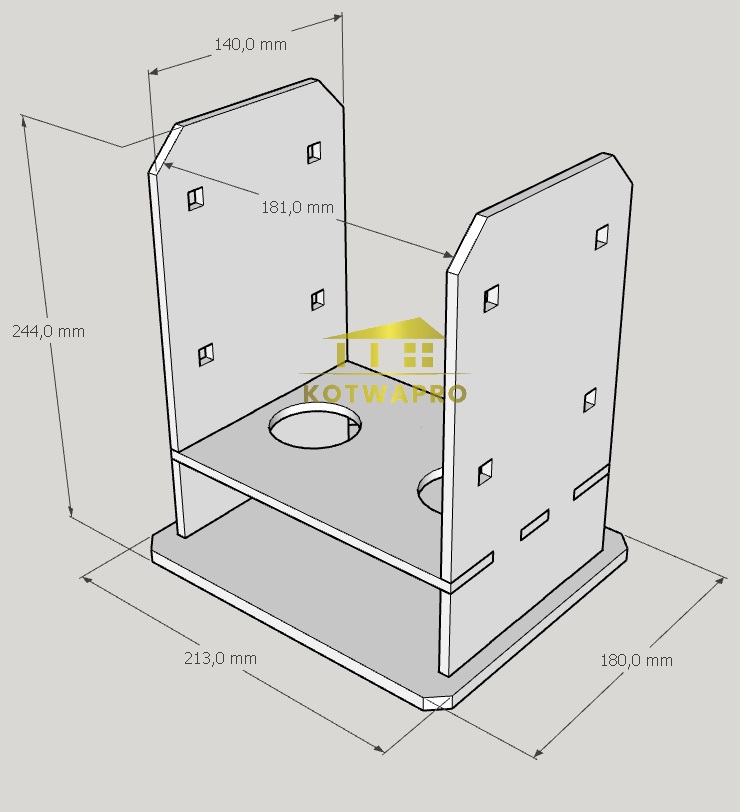 140,0 mm

181,0 mm

244,0 mm

KOTWAPRO

213,0 mm

180,0 mm